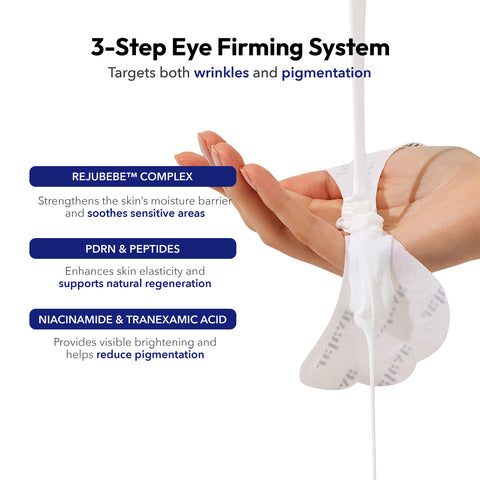 3-Step Eye Firming System
Targets both wrinkles and pigmentation

REJUBEBE™ COMPLEX
Strengthens the skin's moisture barrier and soothes sensitive areas

PDRN & PEPTIDES
Enhances skin elasticity and supports natural regeneration

NIACINAMIDE & TRANEXAMIC ACID
Provides visible brightening and helps reduce pigmentation