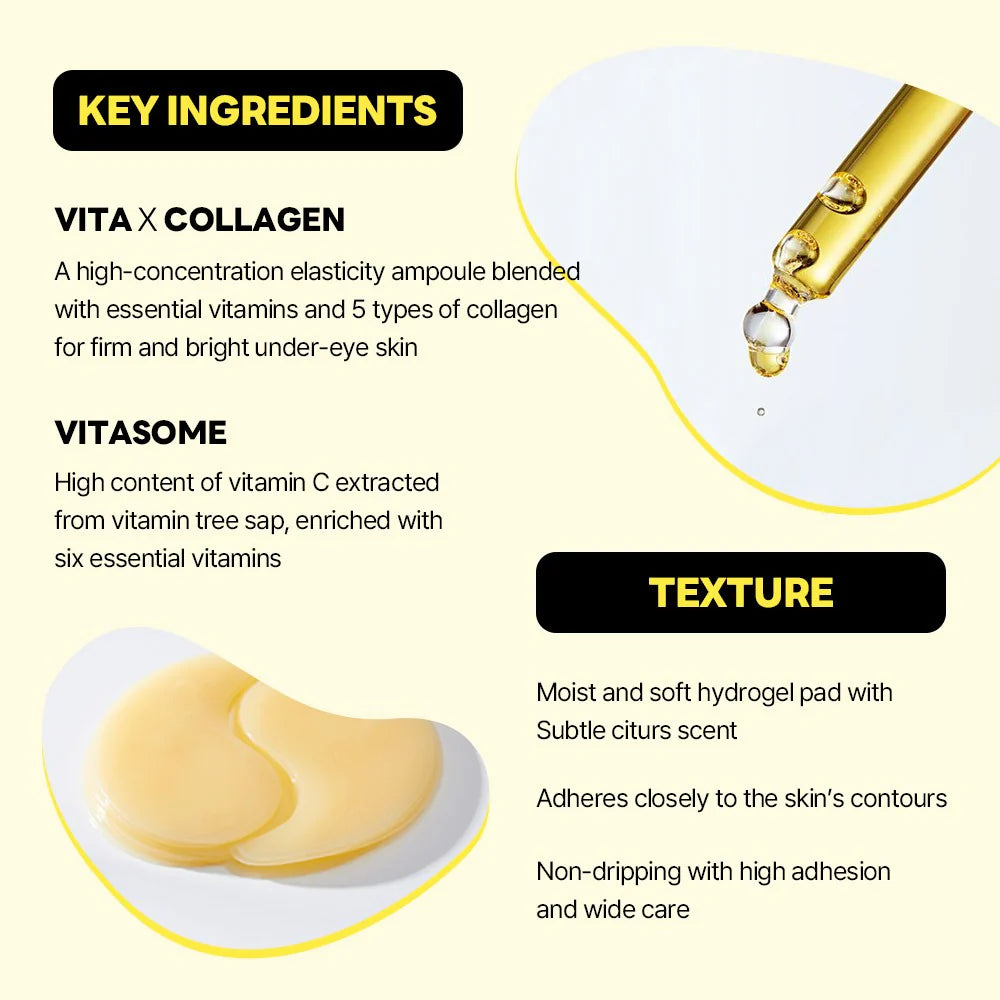 KEY INGREDIENTS

VITA X COLLAGEN

A high-concentration elasticity ampoule blended with essential vitamins and 5 types of collagen for firm and bright under-eye skin

VITASOME

High content of vitamin C extracted from vitamin tree sap, enriched with six essential vitamins

TEXTURE

Moist and soft hydrogel pad with Subtle citurs scent

Adheres closely to the skin's contours

Non-dripping with high adhesion and wide care