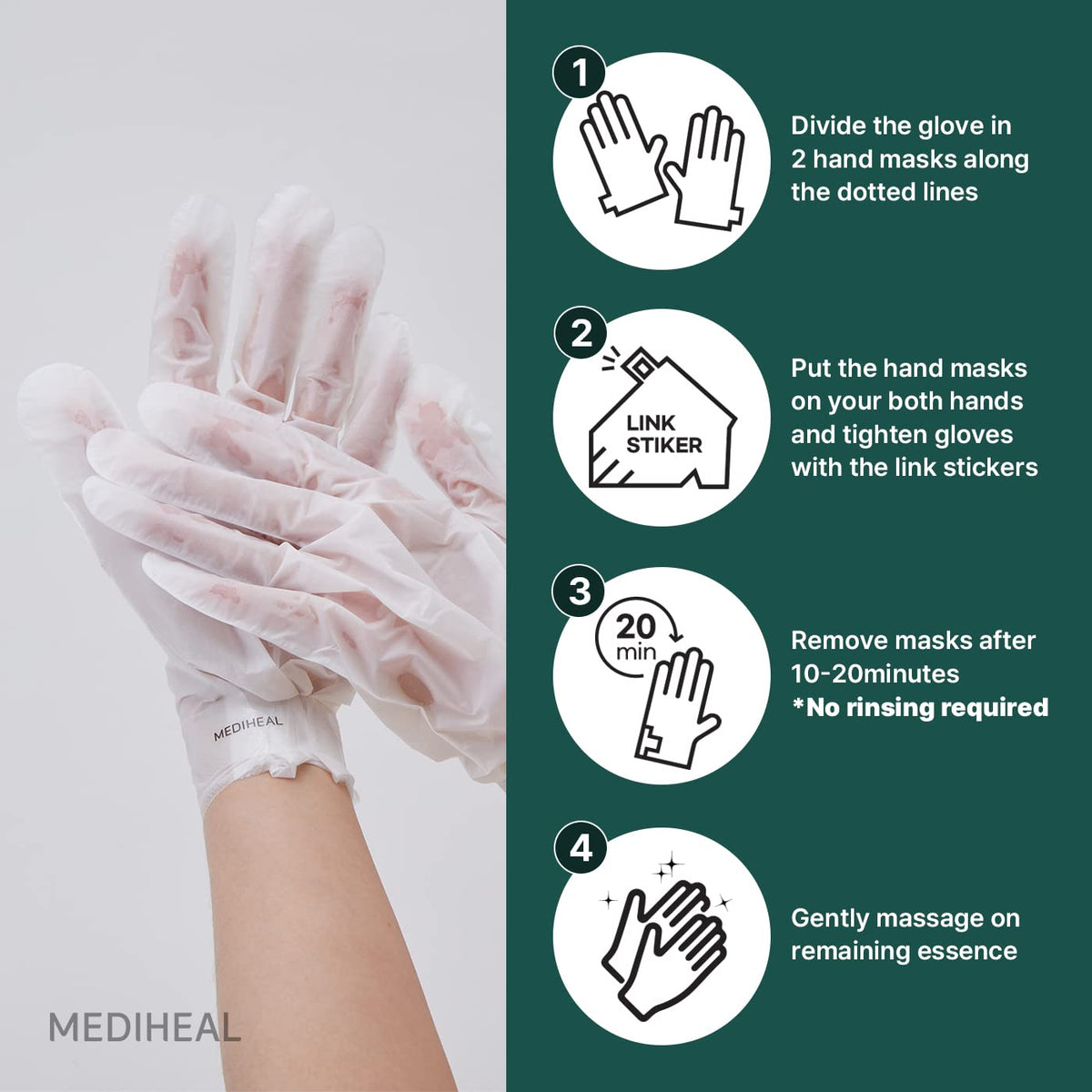 MEDIHEAL

MEDIHEAL

1

Divide the glove in 2 hand masks along the dotted lines

2

LINK STIKER

Put the hand masks on your both hands and tighten gloves with the link stickers

3

20 min

Remove masks after 10-20minutes
*No rinsing required

4

Gently massage on remaining essence