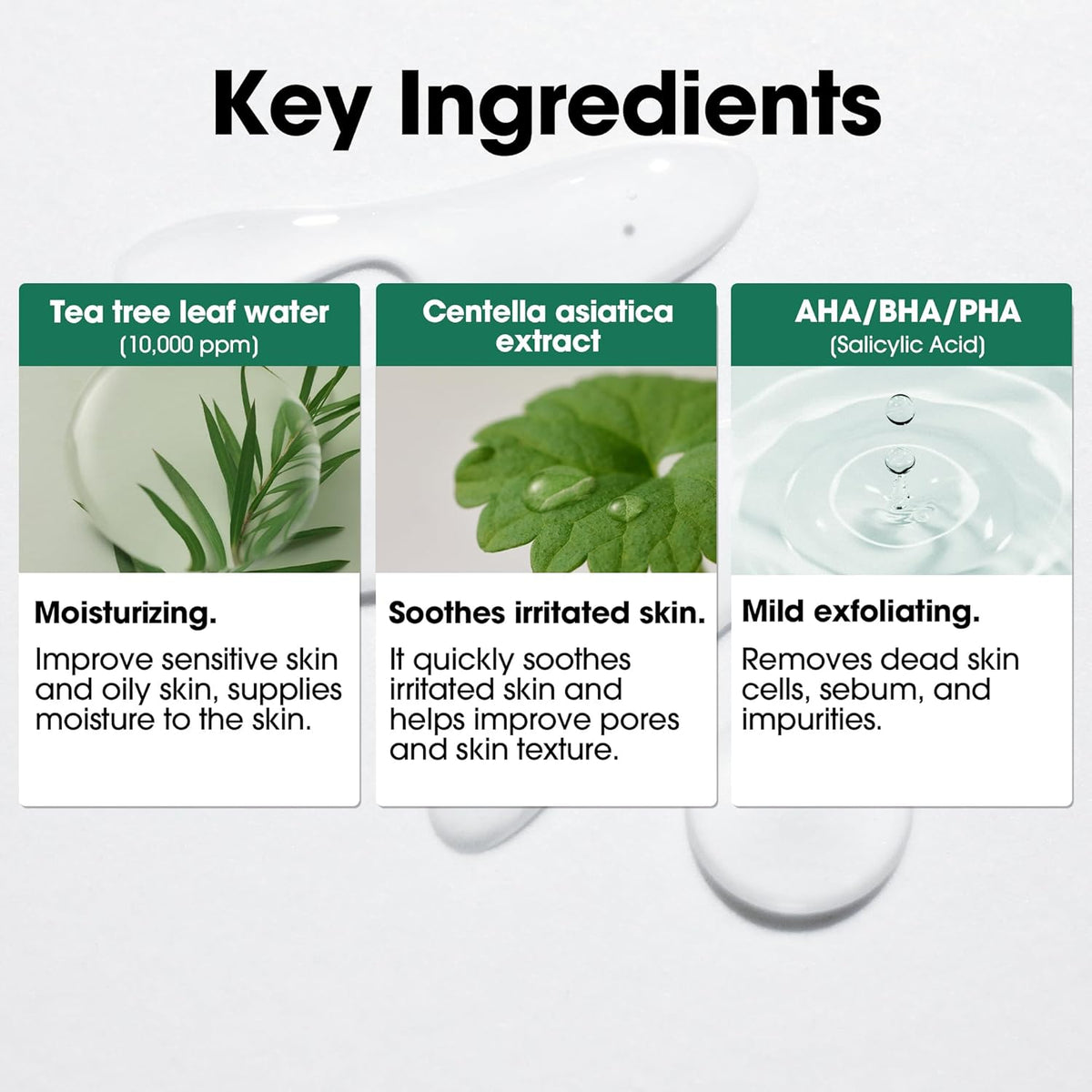 Key Ingredients

Tea tree leaf water
(10,000 ppm)

Moisturizing.

Improve sensitive skin and oily skin, supplies moisture to the skin.

Centella asiatica extract

Soothes irritated skin.

It quickly soothes irritated skin and helps improve pores and skin texture.

AHA/BHA/PHA
(Salicylic Acid)

Mild exfoliating.

Removes dead skin cells, sebum, and impurities.