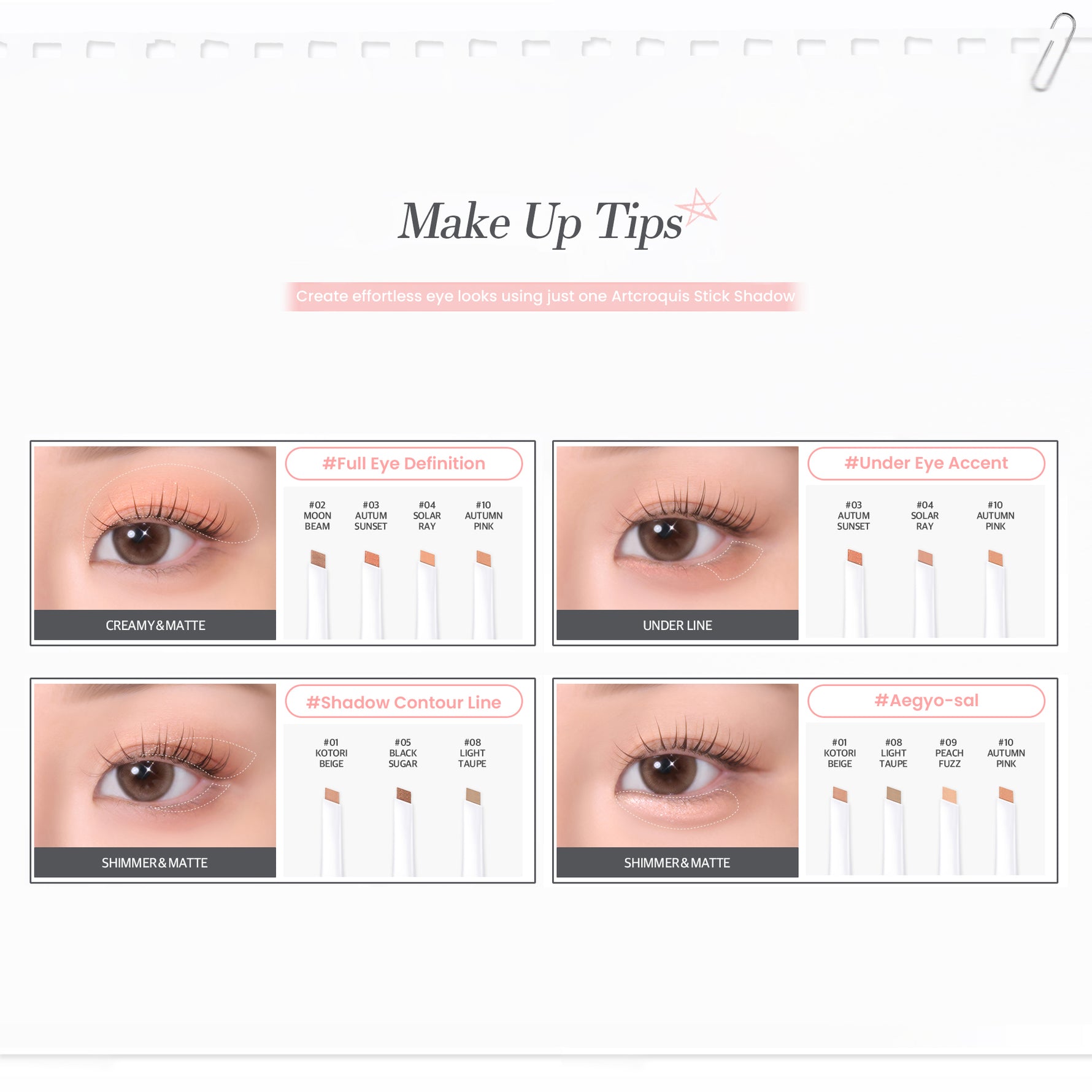 Make Up Tips

Create effortless eye looks using just one Artcroquis Stick Shadow

CREAMY&MATTE

#Full Eye Definition

#02 MOON BEAM

#03 AUTUM SUNSET

#04 SOLAR RAY

#10 AUTUMN PINK

UNDER LINE

#Under Eye Accent

#03 AUTUM SUNSET

#04 SOLAR RAY

#10 AUTUMN PINK

SHIMMER&MATTE

#Shadow Contour Line

#01 KOTORI BEIGE

#05 BLACK SUGAR

#08 LIGHT TAUPE

SHIMMER&MATTE

#Aegyo-sal

#01 KOTORI BEIGE

#08 LIGHT TAUPE

#09 PEACH FUZZ

#10 AUTUMN PINK